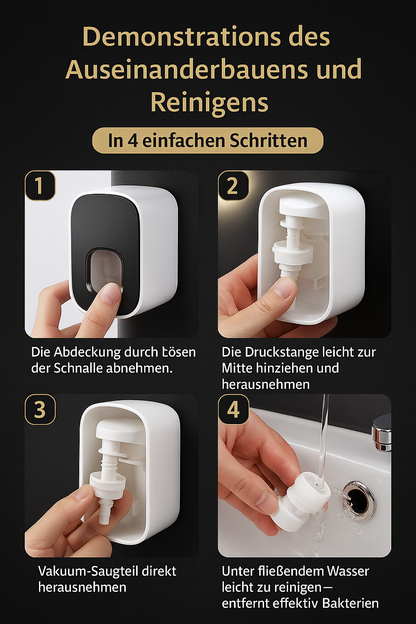 Demonstrations des Auseinanderbauens und Reinigens

In 4 einfachen Schritten

1

Die Abdeckung durch tösen der Schnalle abnehmen.

2

Die Druckstange leicht zur Mitte hinziehen und herausnehmen

3

Vakuum-Saugteil direkt herausnehmen

4

Unter fließendem Wasser leicht zu reinigen— entfernt effektiv Bakterien