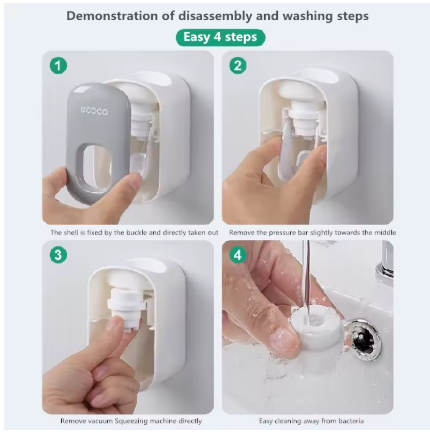 Demonstration of disassembly and washing steps

Easy 4 steps

1

ecoco

The shell is fixed by the buckle and directly taken out

2

Remove the pressure bar slightly towards the middle

3

Remove vacuum Squeezing machine directly

4

Easy cleaning away from bacteria